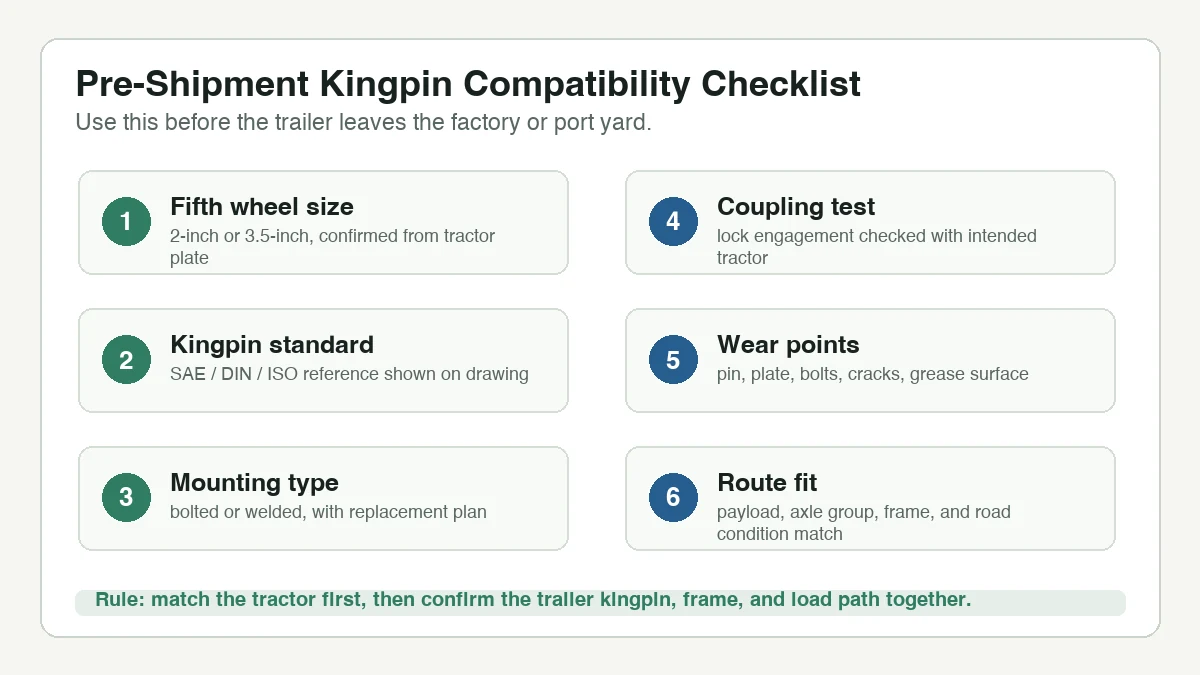 Pre-Shipment Kingpin Compatibility Checklist
Use this before the trailer leaves the factory or port yard.

1
Fifth wheel size
2-inch or 3.5-inch, confirmed from tractor plate

2
Kingpin standard
SAE / DIN / ISO reference shown on drawing

3
Mounting type
bolted or welded, with replacement plan

4
Coupling test
lock engagement checked with intended tractor

5
Wear points
pin, plate, bolts, cracks, grease surface

6
Route fit
payload, axle group, frame, and road condition match

Rule: match the tractor first, then confirm the trailer kingpin, frame, and load path together.